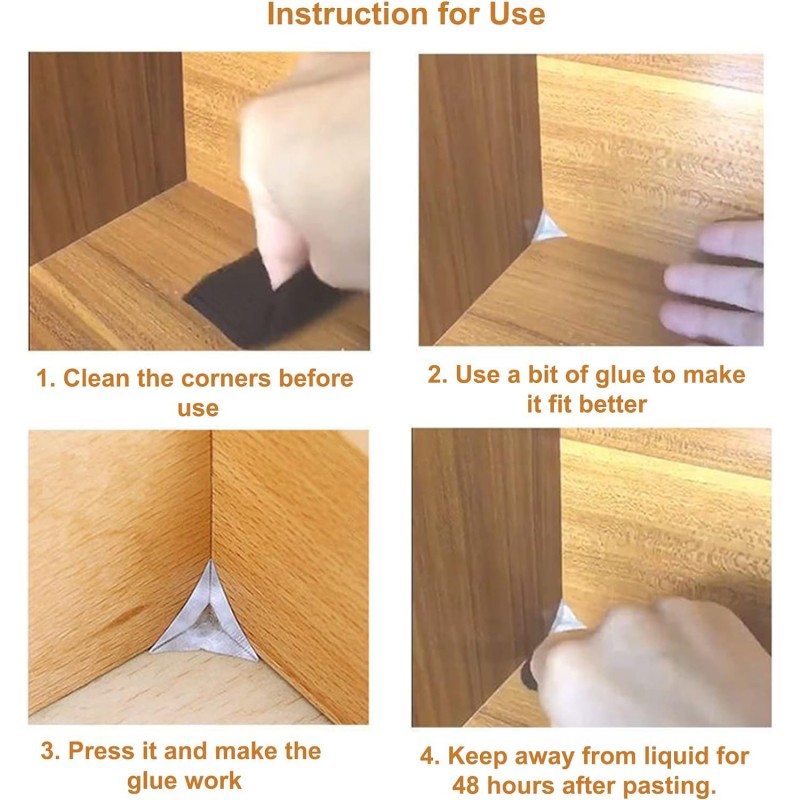 Instruction for Use

1. Clean the corners before use

2. Use a bit of glue to make it fit better

3. Press it and make the glue work

4. Keep away from liquid for 48 hours after pasting.