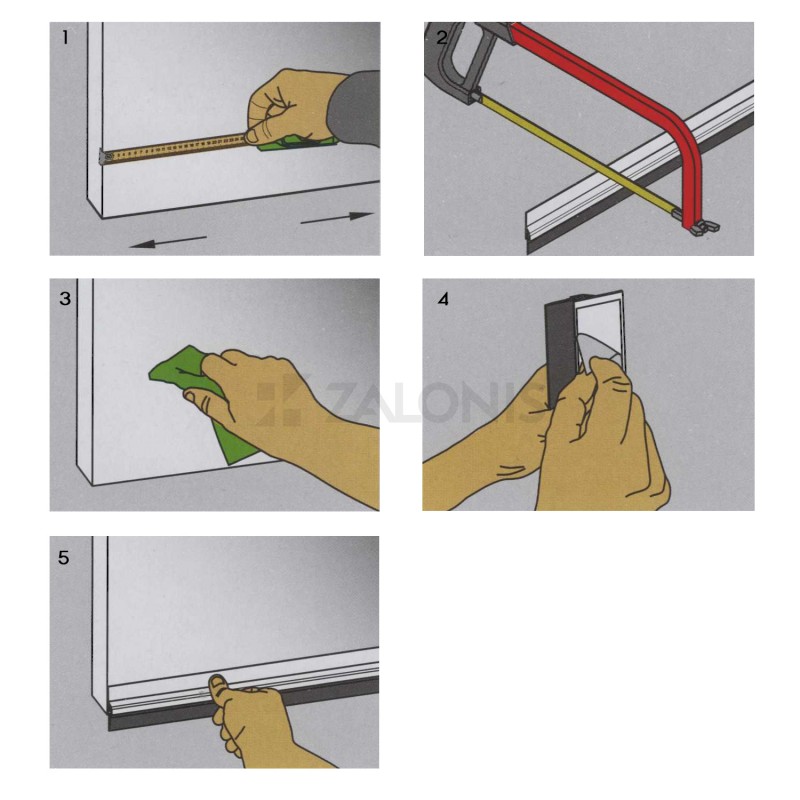 1

2

3

ZALONIS

4

5