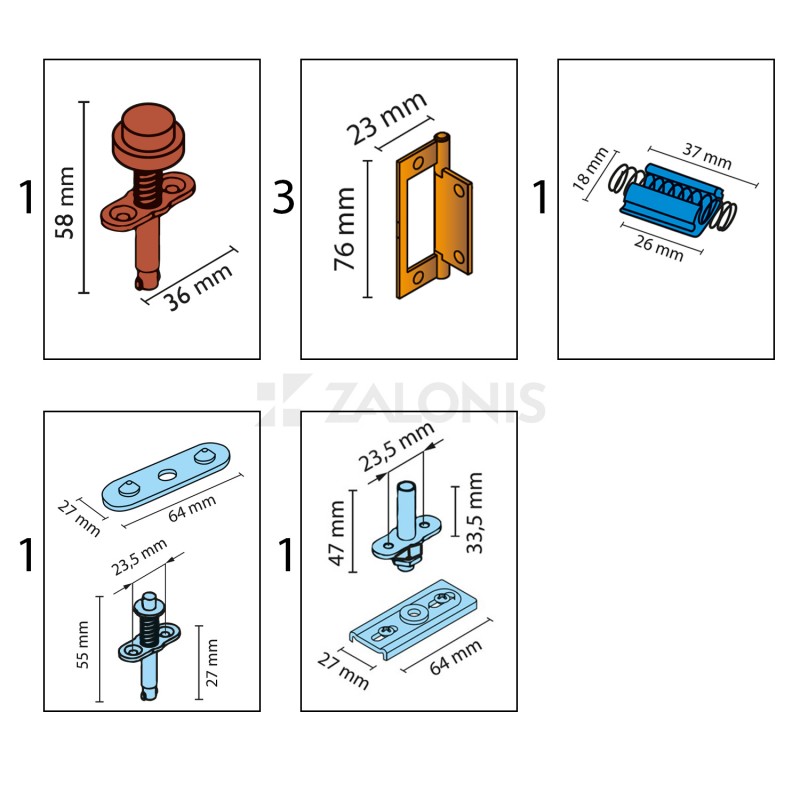 1
58 mm
36 mm

3
23 mm
76 mm

1
18 mm
37 mm
26 mm

ZALONIS

1
27 mm
64 mm
23,5 mm
55 mm
27 mm

1
23,5 mm
47 mm
33,5 mm
27 mm
64 mm