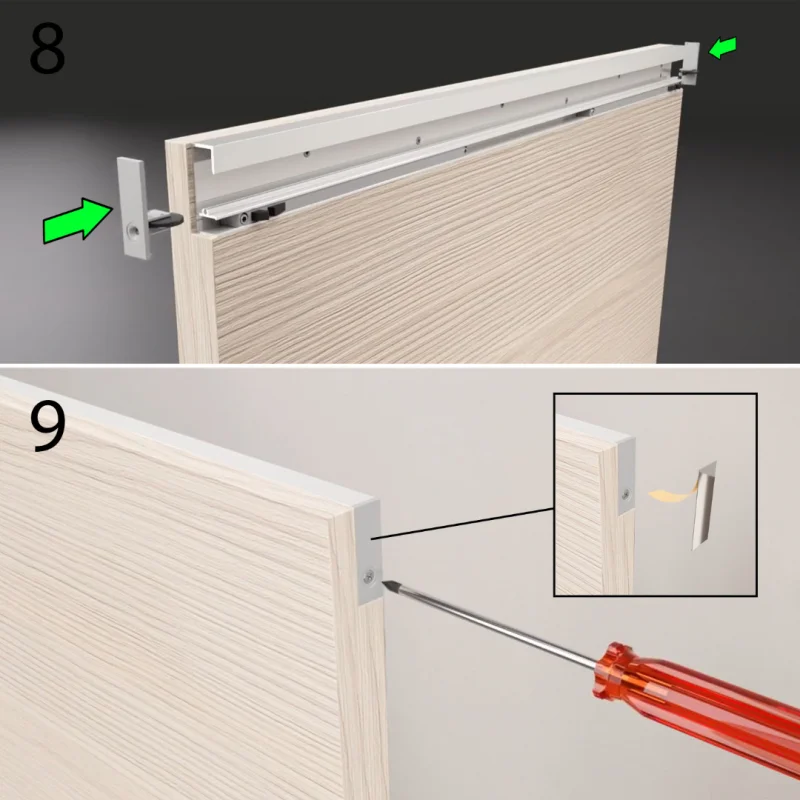 8

9