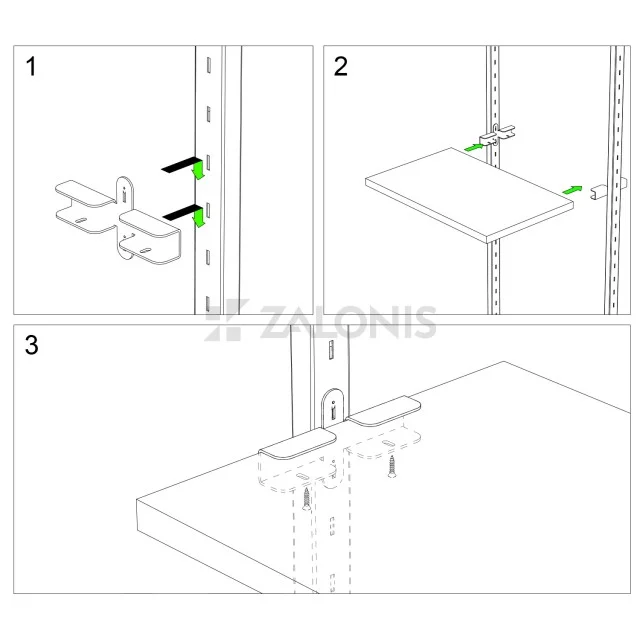 1

2

ZALONIS

3