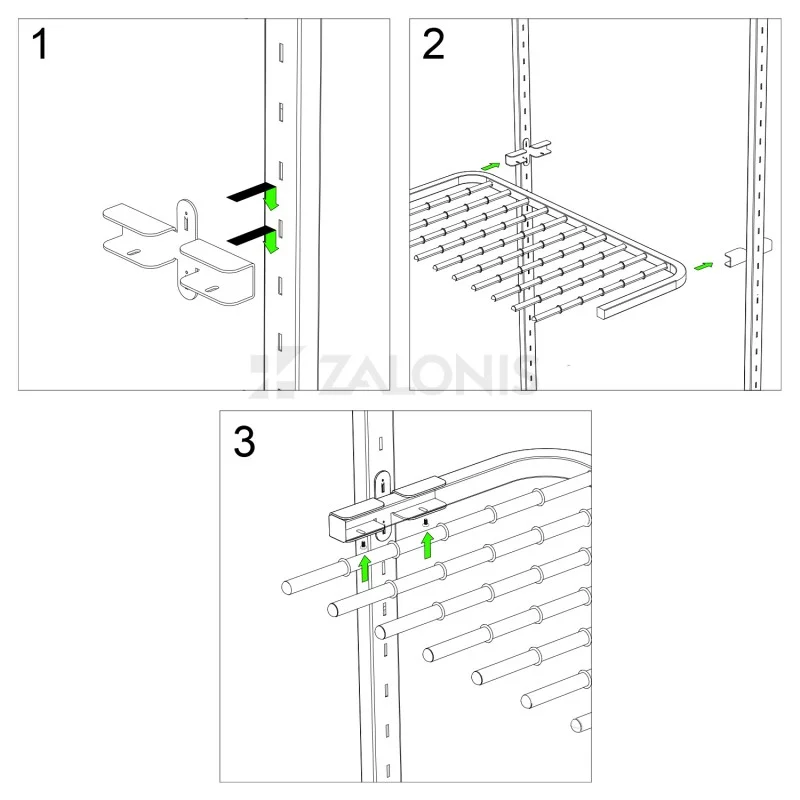 1

2

ZALONIS

3